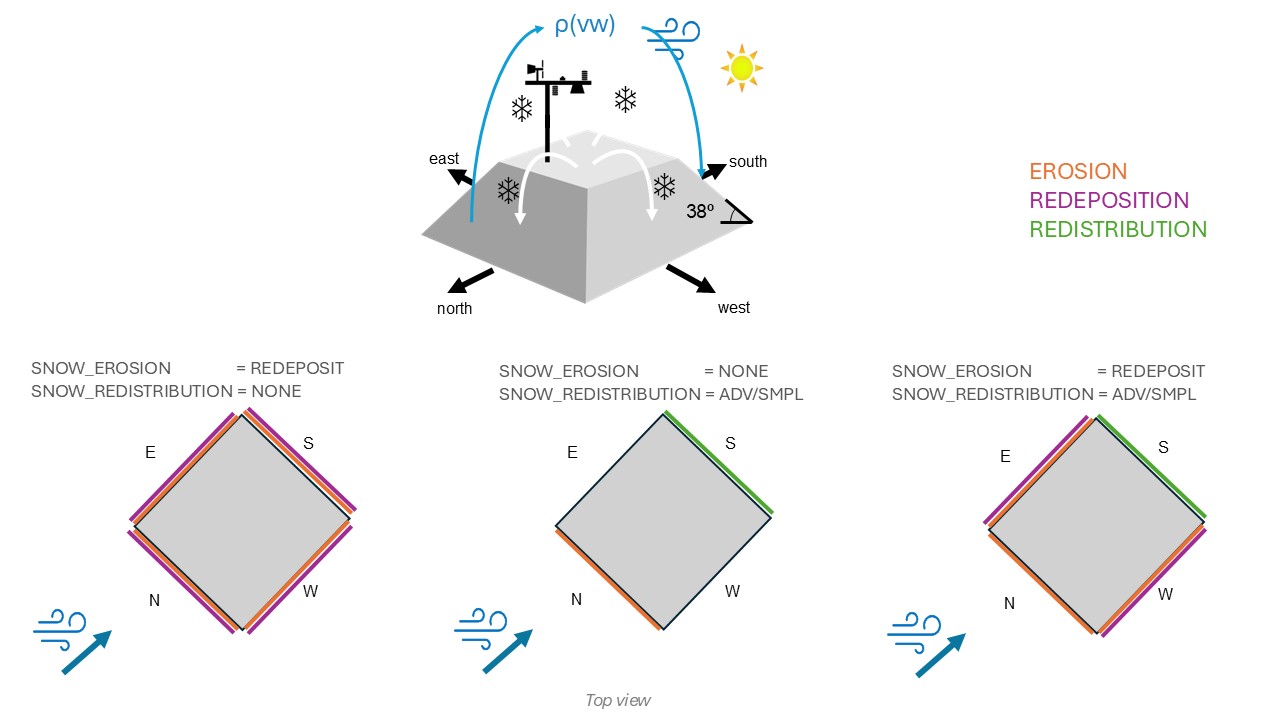 ρ(vw)

east

south

38º

north

west

EROSION
REDEPOSITION
REDISTRIBUTION

SNOW_EROSION = REDEPOSIT
SNOW_REDISTRIBUTION = NONE

E
S
N
W

SNOW_EROSION = NONE
SNOW_REDISTRIBUTION = ADV/SMPL

E
S
N
W

SNOW_EROSION = REDEPOSIT
SNOW_REDISTRIBUTION = ADV/SMPL

E
S
N
W

Top view